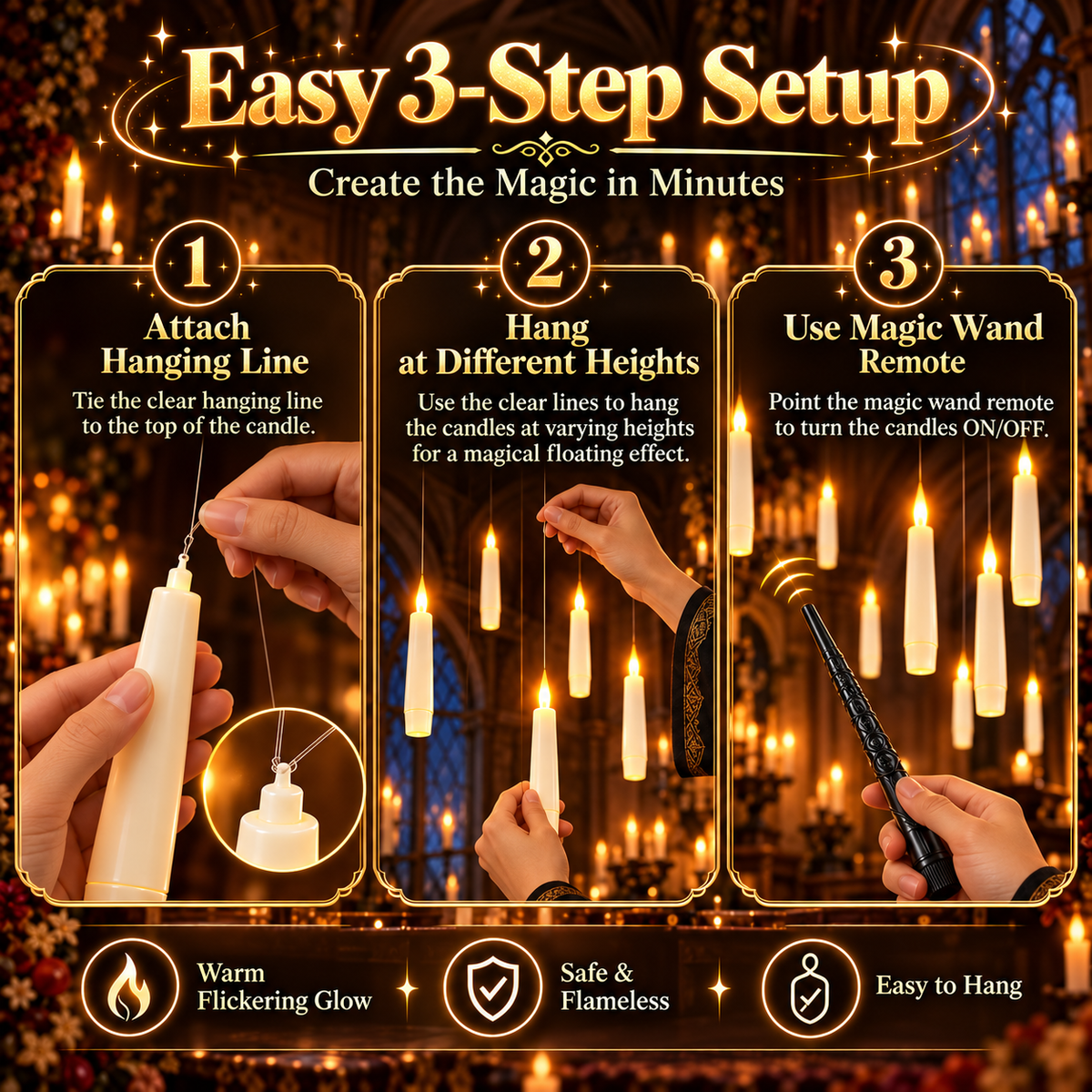 Easy 3-Step Setup

Create the Magic in Minutes

1

Attach Hanging Line

Tie the clear hanging line to the top of the candle.

2

Hang at Different Heights

Use the clear lines to hang the candles at varying heights for a magical floating effect.

3

Use Magic Wand Remote

Point the magic wand remote to turn the candles ON/OFF.

Warm Flickering Glow

Safe & Flameless

Easy to Hang